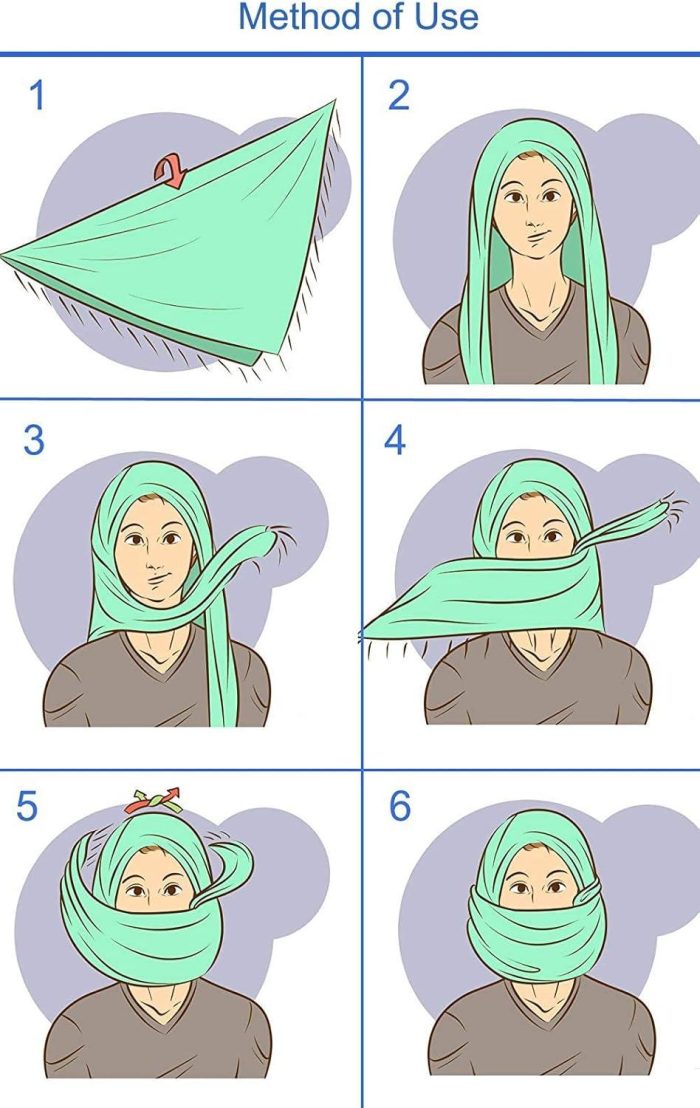 Method of Use

1

2

3

4

5

6