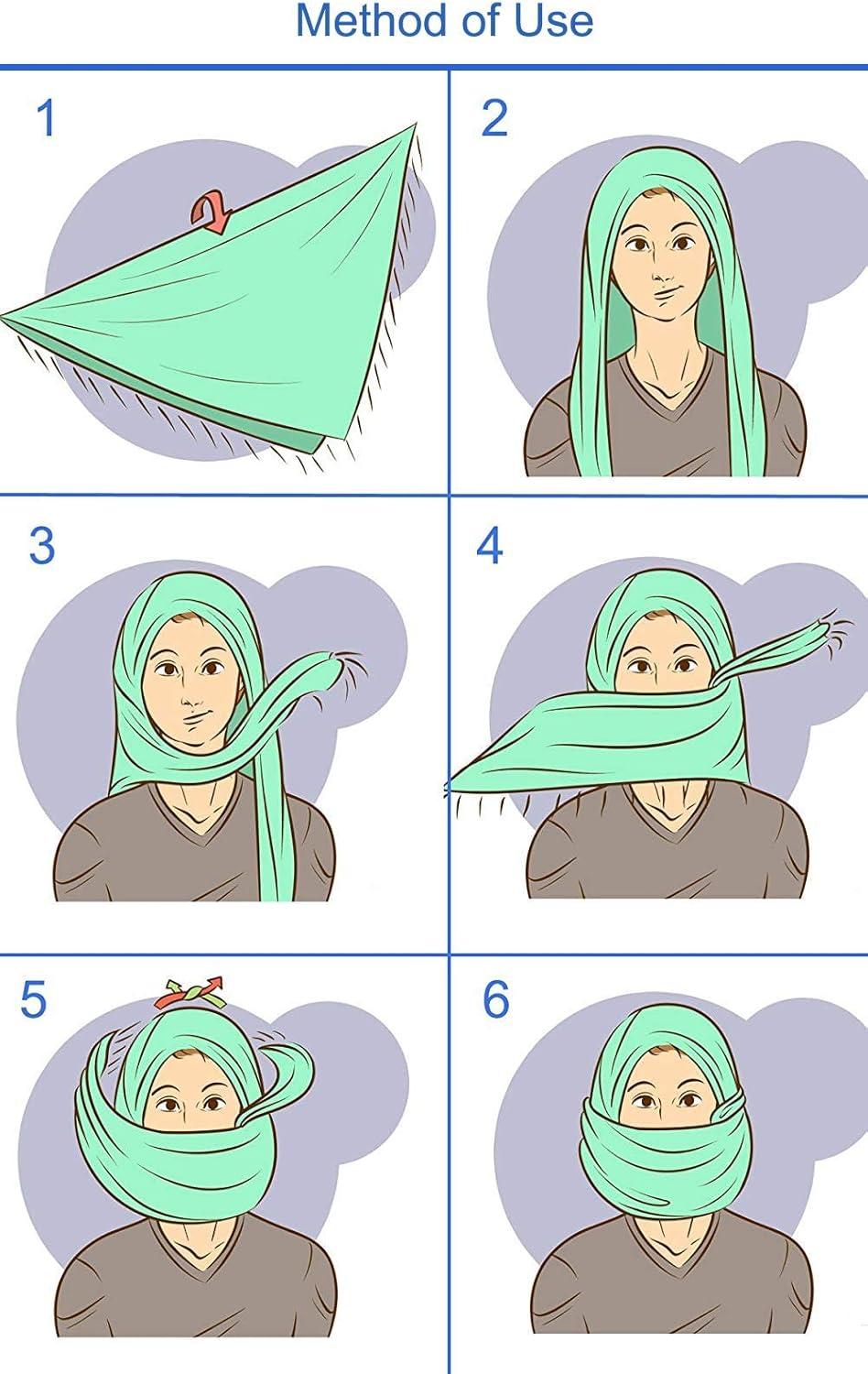 Method of Use

1

2

3

4

5

6