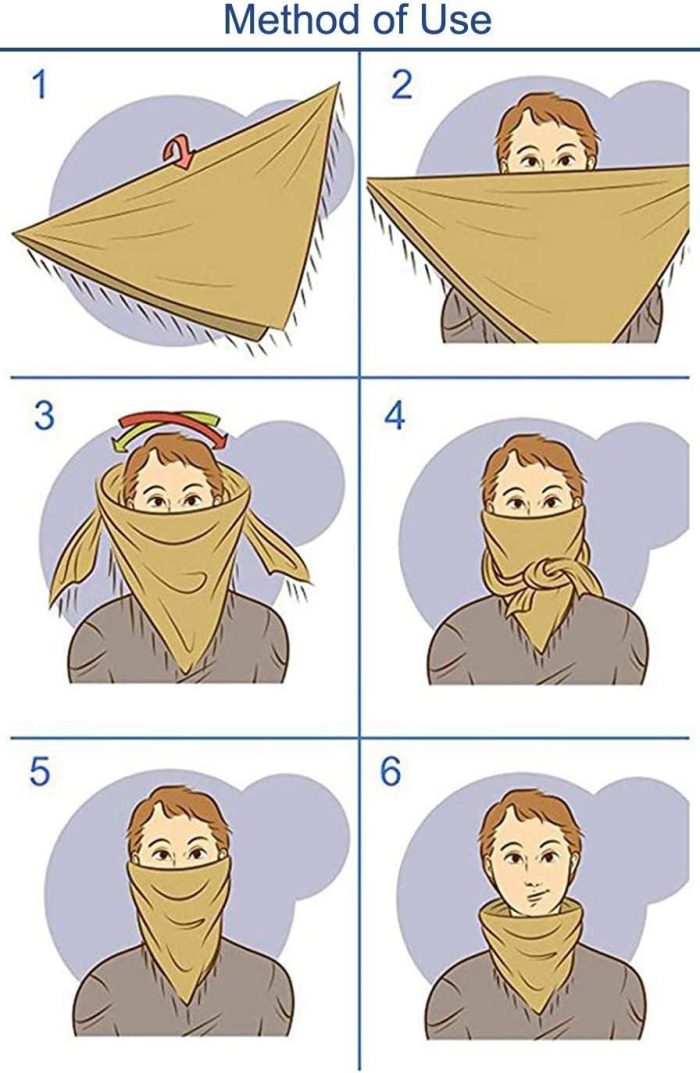 Method of Use

1

2

3

4

5

6